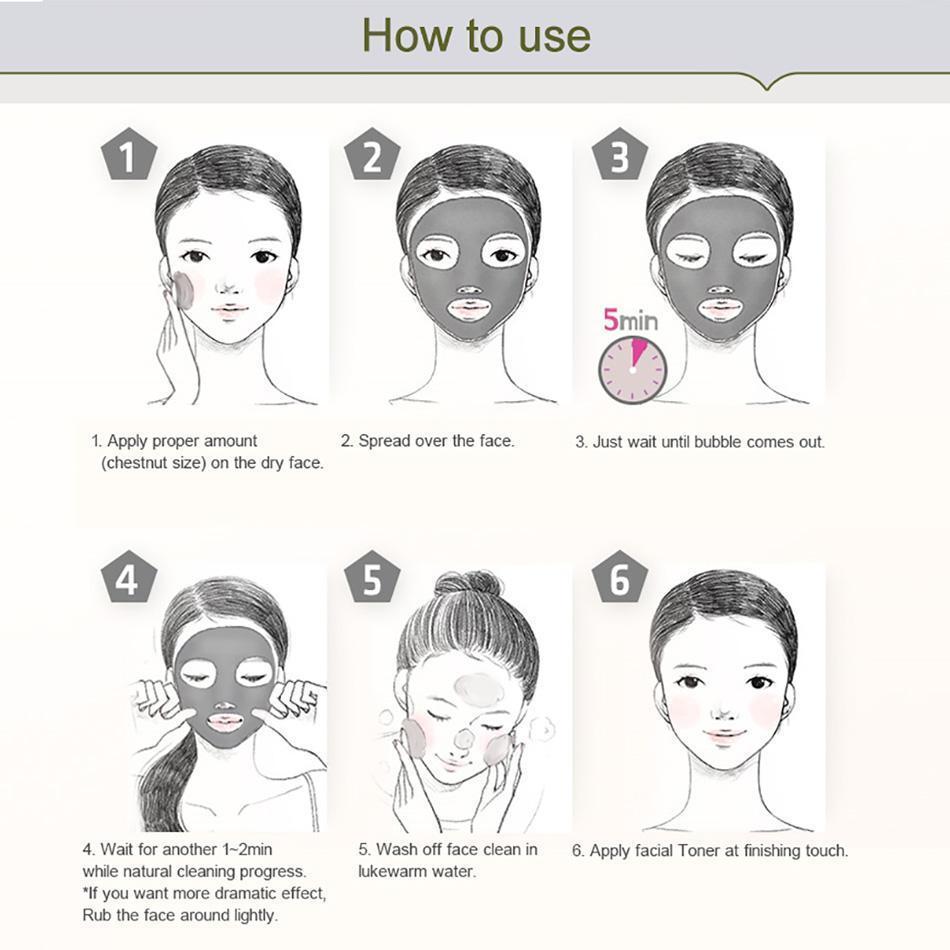 How to use

1

1. Apply proper amount (chestnut size) on the dry face.

2

2. Spread over the face.

3

5min

3. Just wait until bubble comes out.

4

4. Wait for another 1~2min while natural cleaning progress.
*If you want more dramatic effect, Rub the face around lightly.

5

5. Wash off face clean in lukewarm water.

6

6. Apply facial Toner at finishing touch.